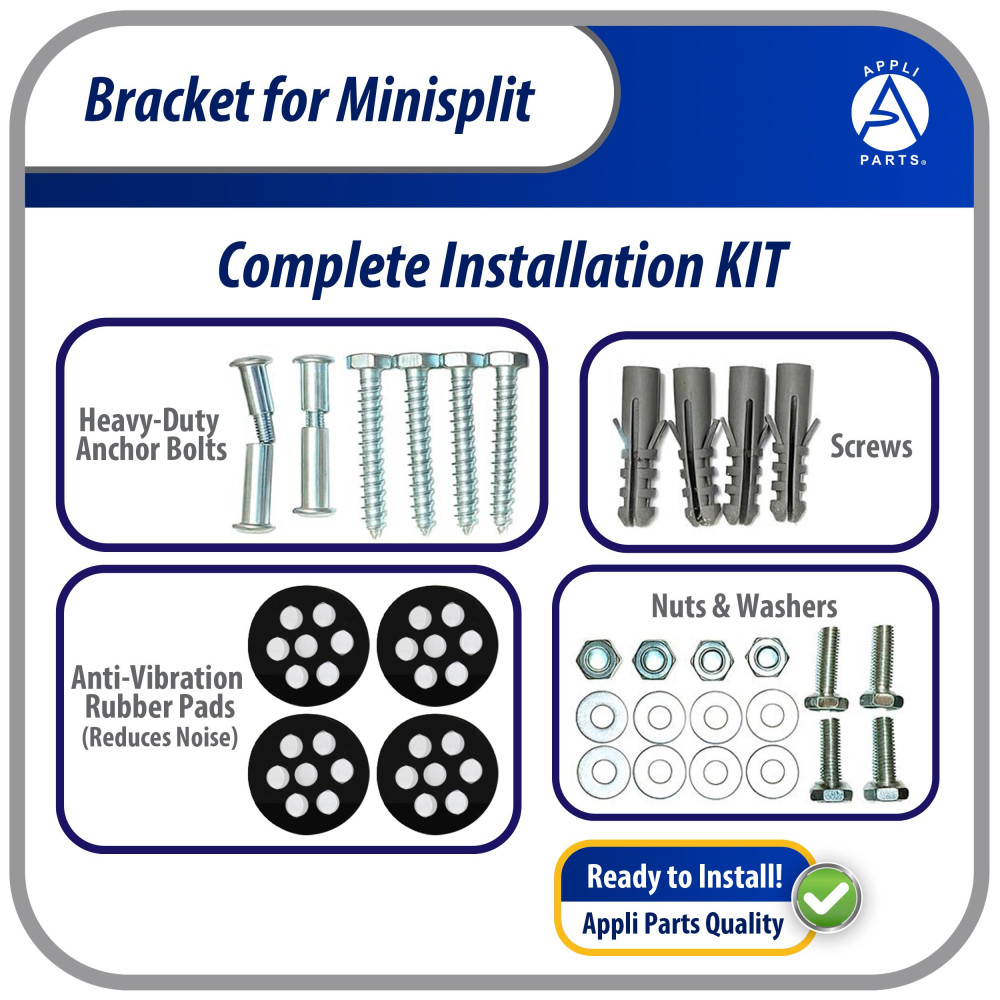 Bracket for Minisplit

APPLI PARTS®

Complete Installation KIT

Heavy-Duty Anchor Bolts

Screws

Anti-Vibration Rubber Pads (Reduces Noise)

Nuts & Washers

Ready to Install!
Appli Parts Quality