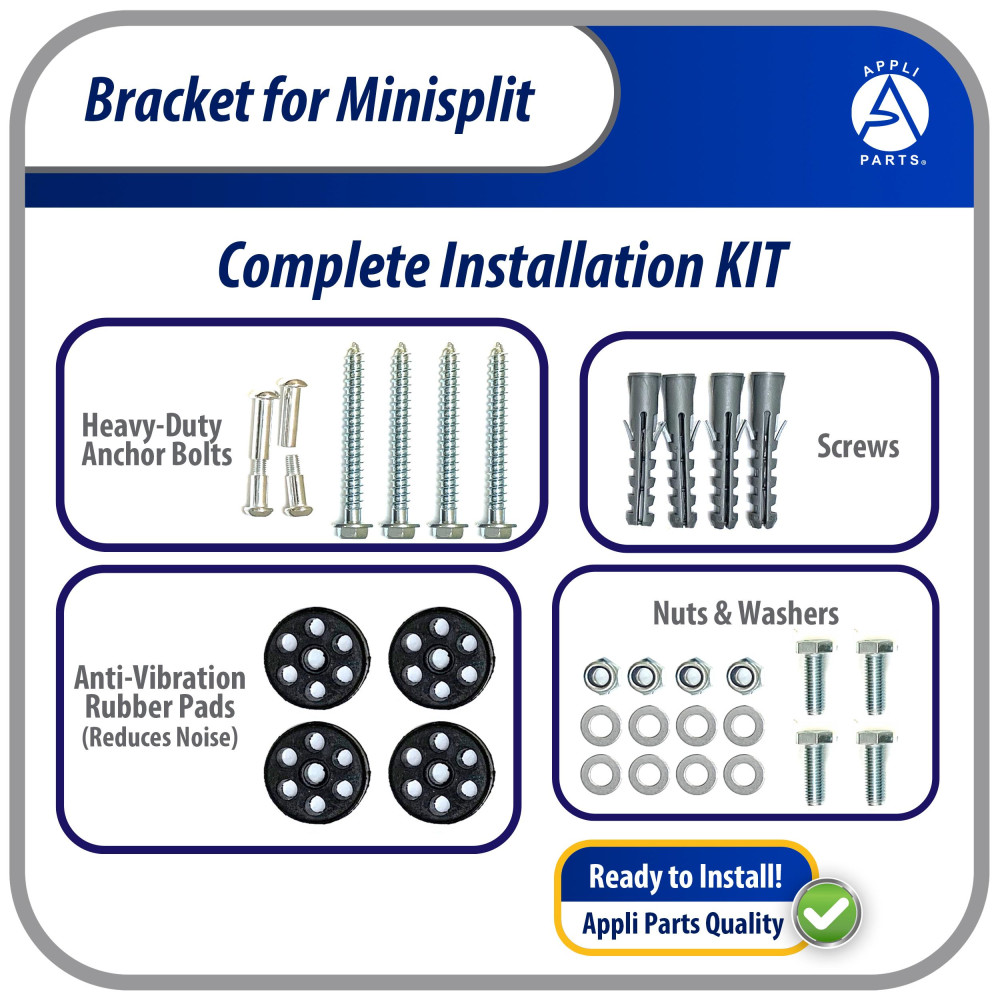 Bracket for Minisplit

APPLI PARTS®

Complete Installation KIT

Heavy-Duty Anchor Bolts

Screws

Anti-Vibration Rubber Pads (Reduces Noise)

Nuts & Washers

Ready to Install!

Appli Parts Quality